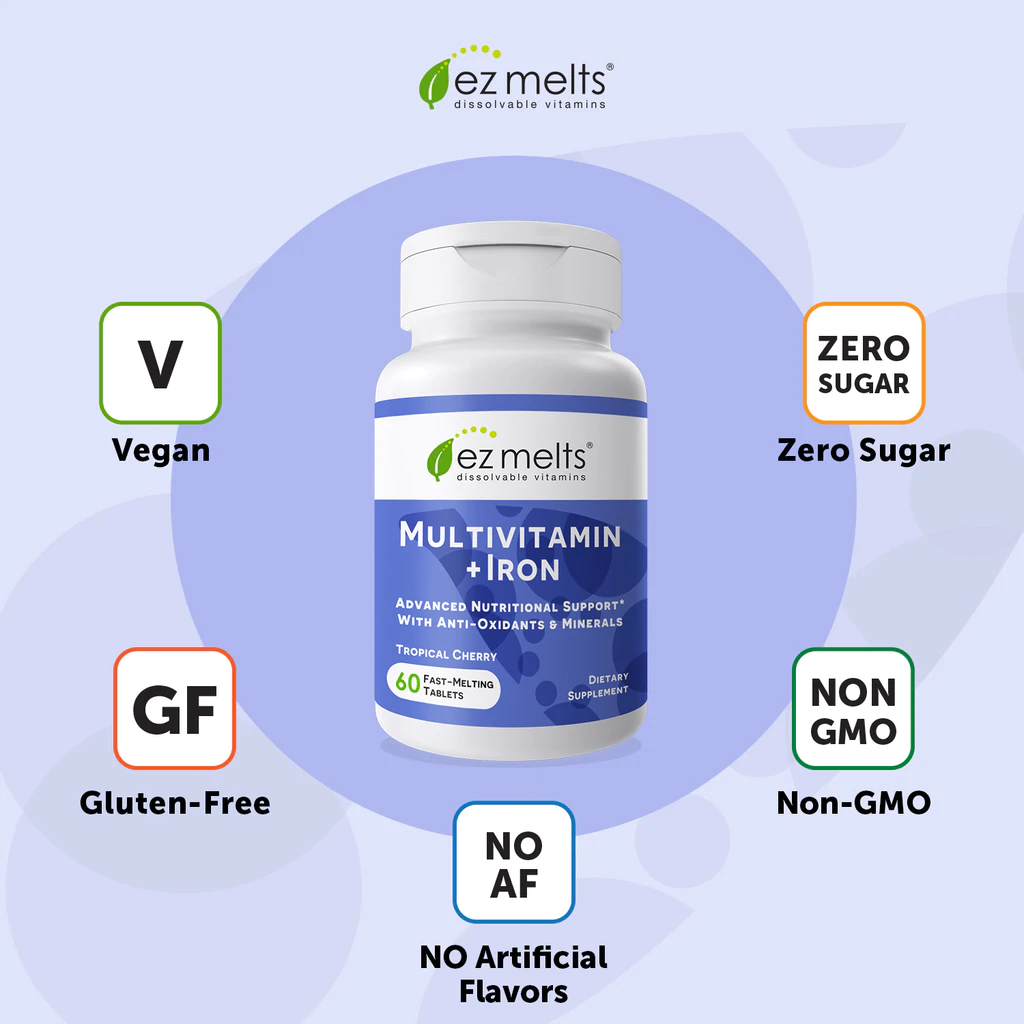 ez melts®
dissolvable vitamins

V
Vegan

ZERO SUGAR
Zero Sugar

ez melts®
dissolvable vitamins

MULTIVITAMIN +IRON

ADVANCED NUTRITIONAL SUPPORT* WITH ANTI-OXIDANTS & MINERALS

TROPICAL CHERRY

60 FAST-MELTING TABLETS

DIETARY SUPPLEMENT

GF
Gluten-Free

NON GMO
Non-GMO

NO AF
NO Artificial Flavors