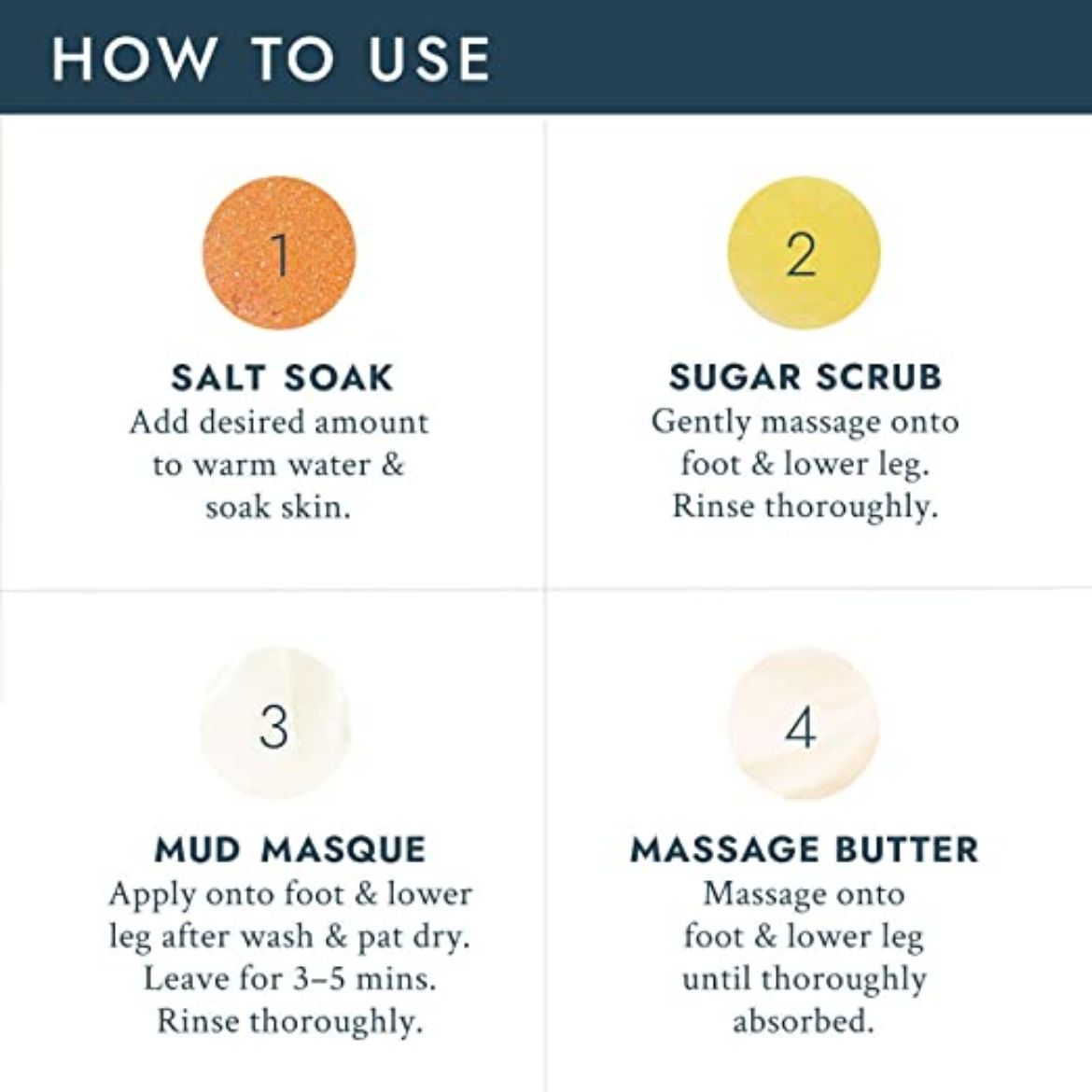 HOW TO USE

1

SALT SOAK
Add desired amount to warm water & soak skin.

2

SUGAR SCRUB
Gently massage onto foot & lower leg. Rinse thoroughly.

3

MUD MASQUE
Apply onto foot & lower leg after wash & pat dry. Leave for 3–5 mins. Rinse thoroughly.

4

MASSAGE BUTTER
Massage onto foot & lower leg until thoroughly absorbed.