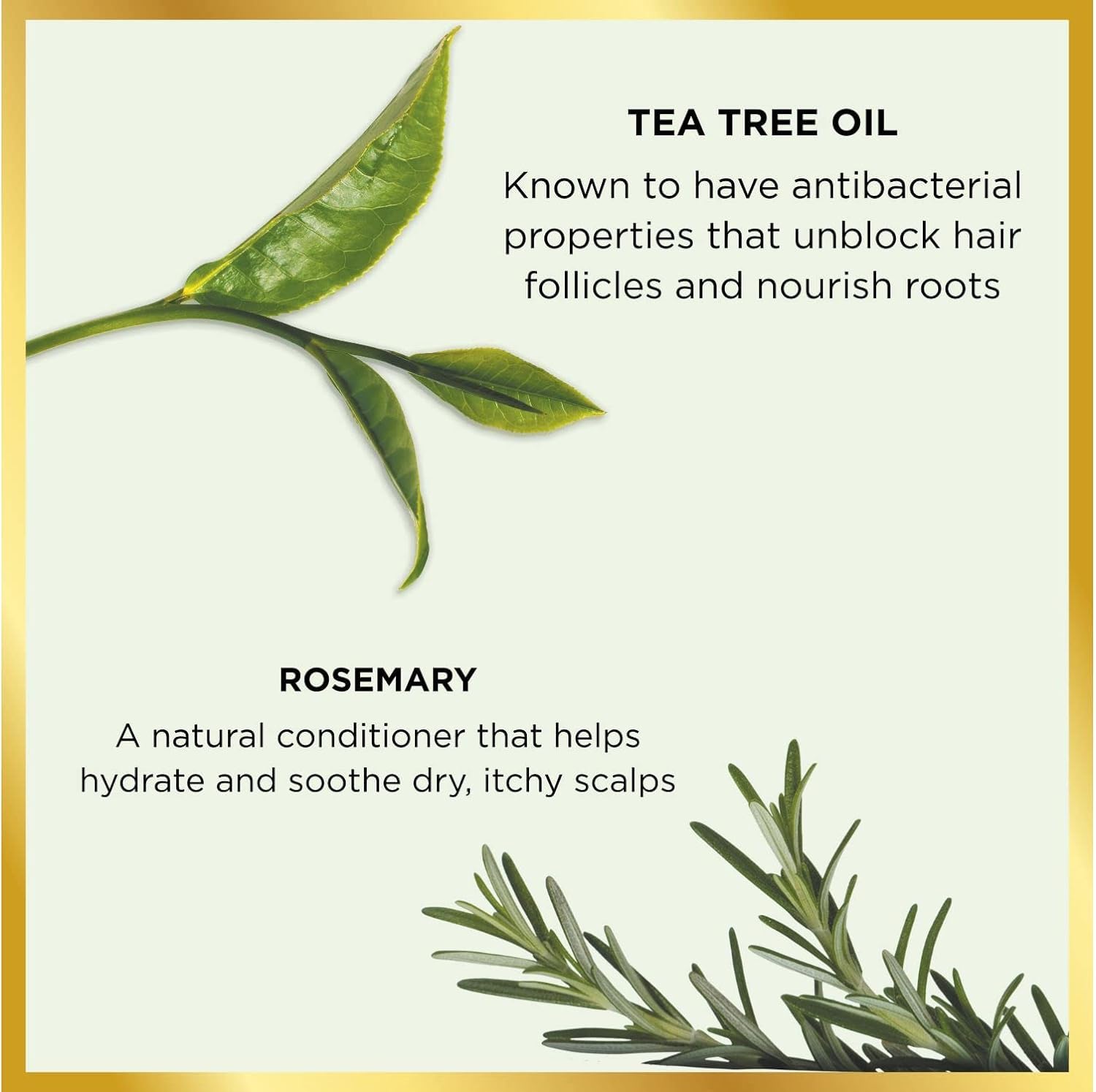 TEA TREE OIL

Known to have antibacterial properties that unblock hair follicles and nourish roots

ROSEMARY

A natural conditioner that helps hydrate and soothe dry, itchy scalps