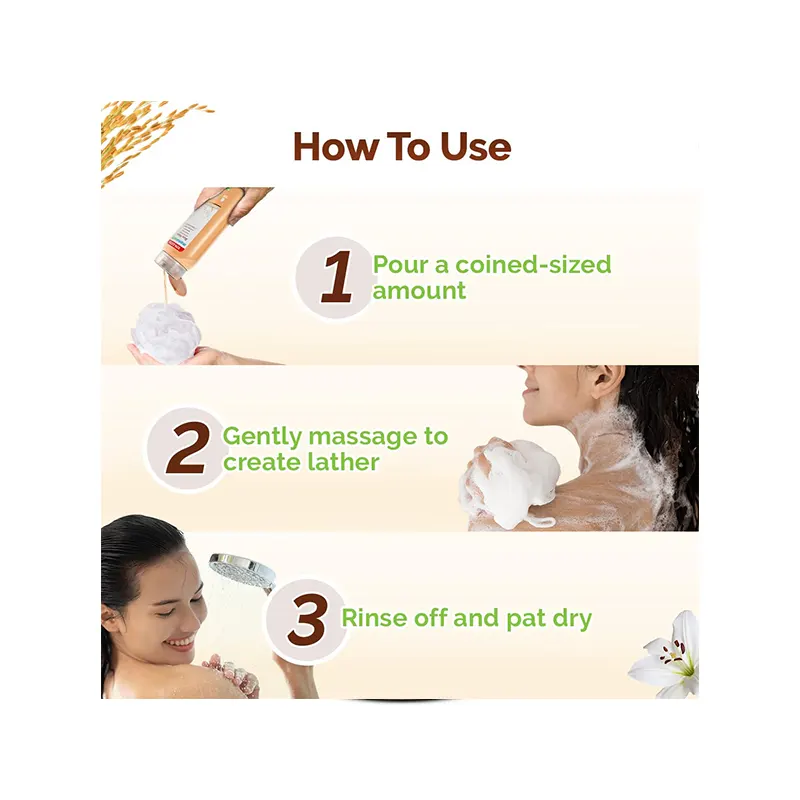 How To Use

1 Pour a coined-sized amount

2 Gently massage to create lather

3 Rinse off and pat dry