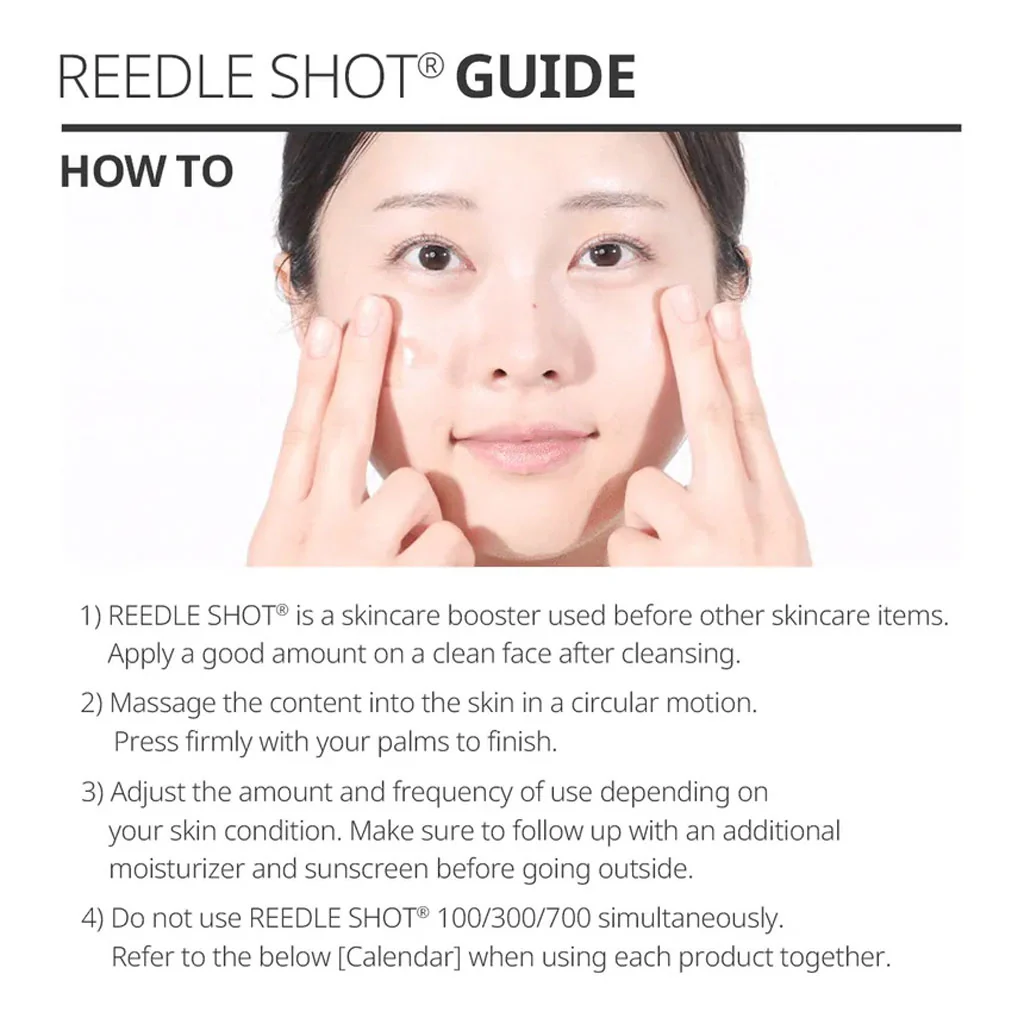 REEDLE SHOT® GUIDE

HOW TO

1) REEDLE SHOT® is a skincare booster used before other skincare items. Apply a good amount on a clean face after cleansing.

2) Massage the content into the skin in a circular motion. Press firmly with your palms to finish.

3) Adjust the amount and frequency of use depending on your skin condition. Make sure to follow up with an additional moisturizer and sunscreen before going outside.

4) Do not use REEDLE SHOT® 100/300/700 simultaneously. Refer to the below [Calendar] when using each product together.