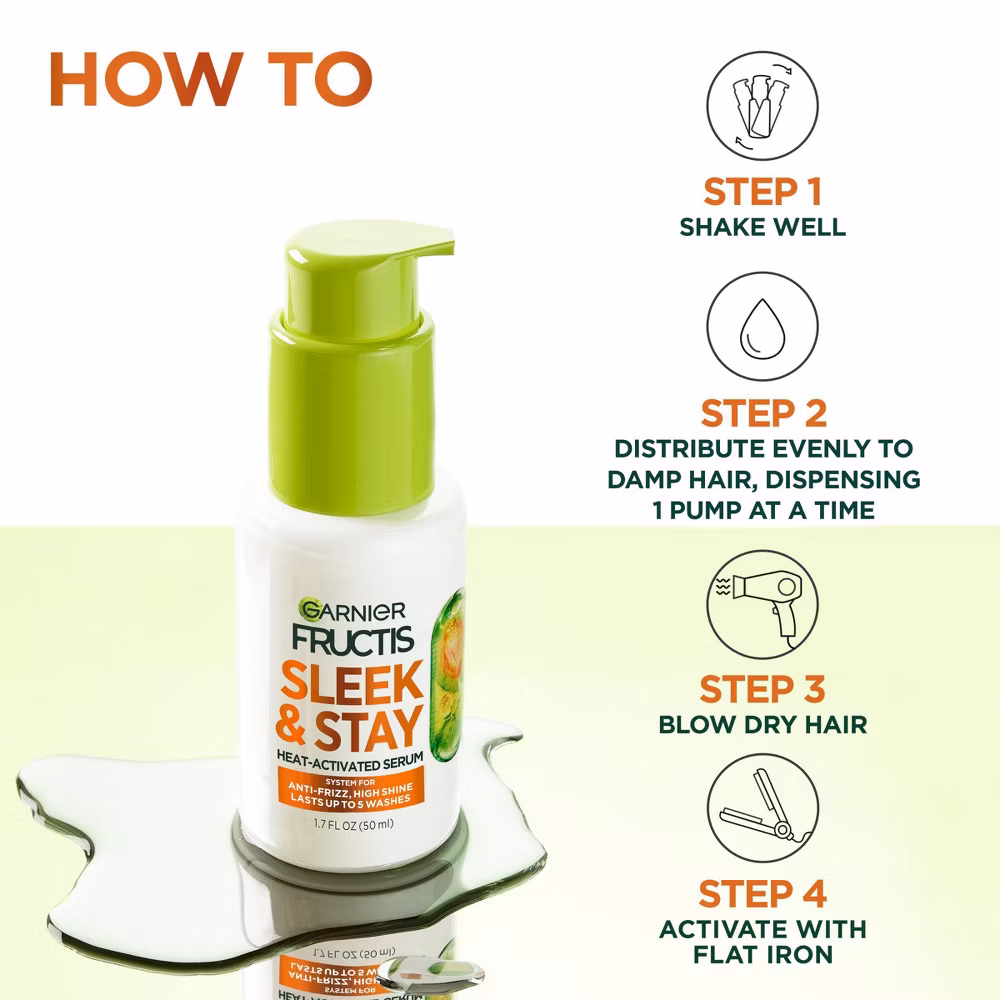 HOW TO

GARNIER
FRUCTIS
SLEEK & STAY
HEAT-ACTIVATED SERUM
SYSTEM FOR
ANTI-FRIZZ, HIGH SHINE
LASTS UP TO 5 WASHES
1.7 FL OZ (50 ml)

STEP 1
SHAKE WELL

STEP 2
DISTRIBUTE EVENLY TO DAMP HAIR, DISPENSING 1 PUMP AT A TIME

STEP 3
BLOW DRY HAIR

STEP 4
ACTIVATE WITH FLAT IRON