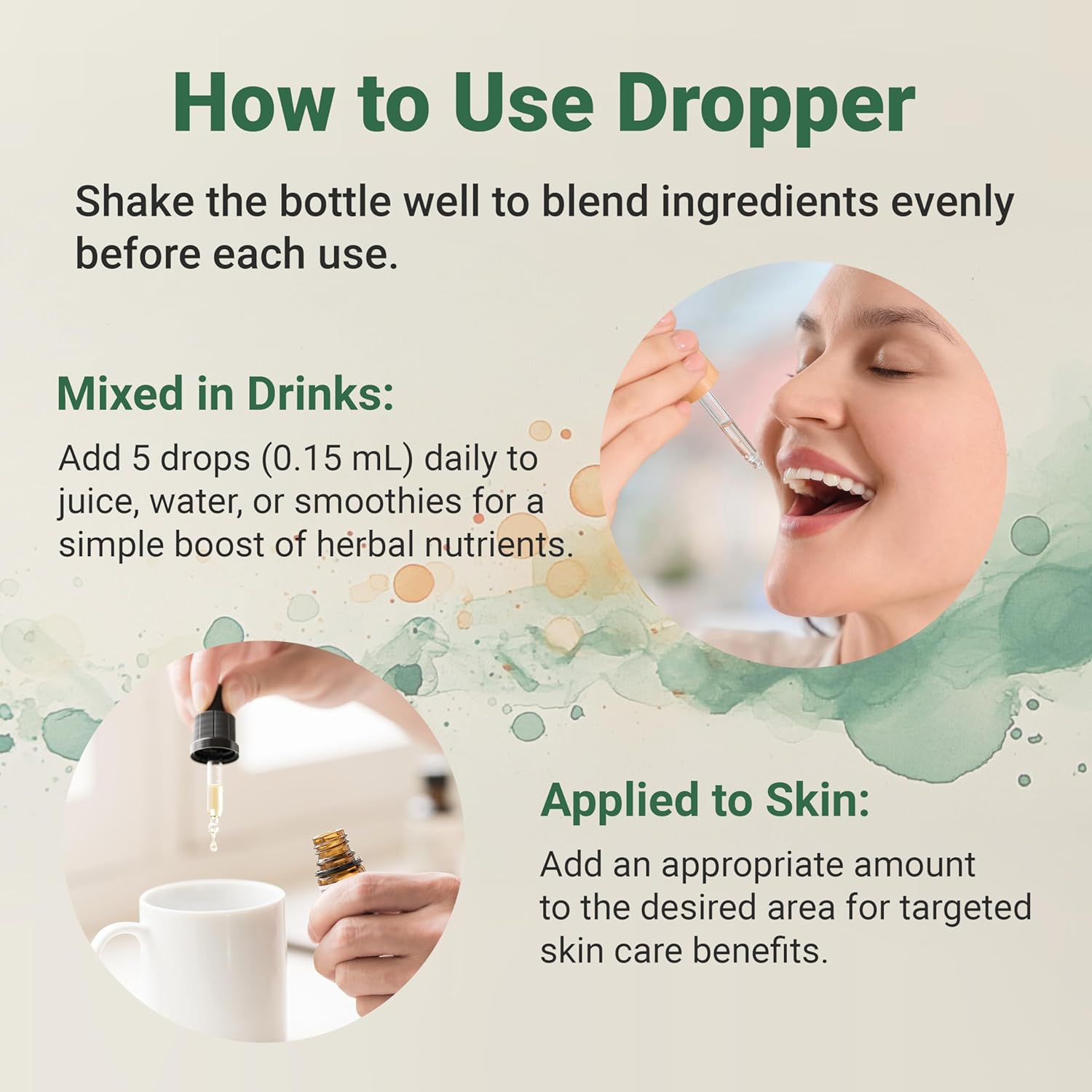 How to Use Dropper

Shake the bottle well to blend ingredients evenly before each use.

Mixed in Drinks:

Add 5 drops (0.15 mL) daily to juice, water, or smoothies for a simple boost of herbal nutrients.

Applied to Skin:

Add an appropriate amount to the desired area for targeted skin care benefits.