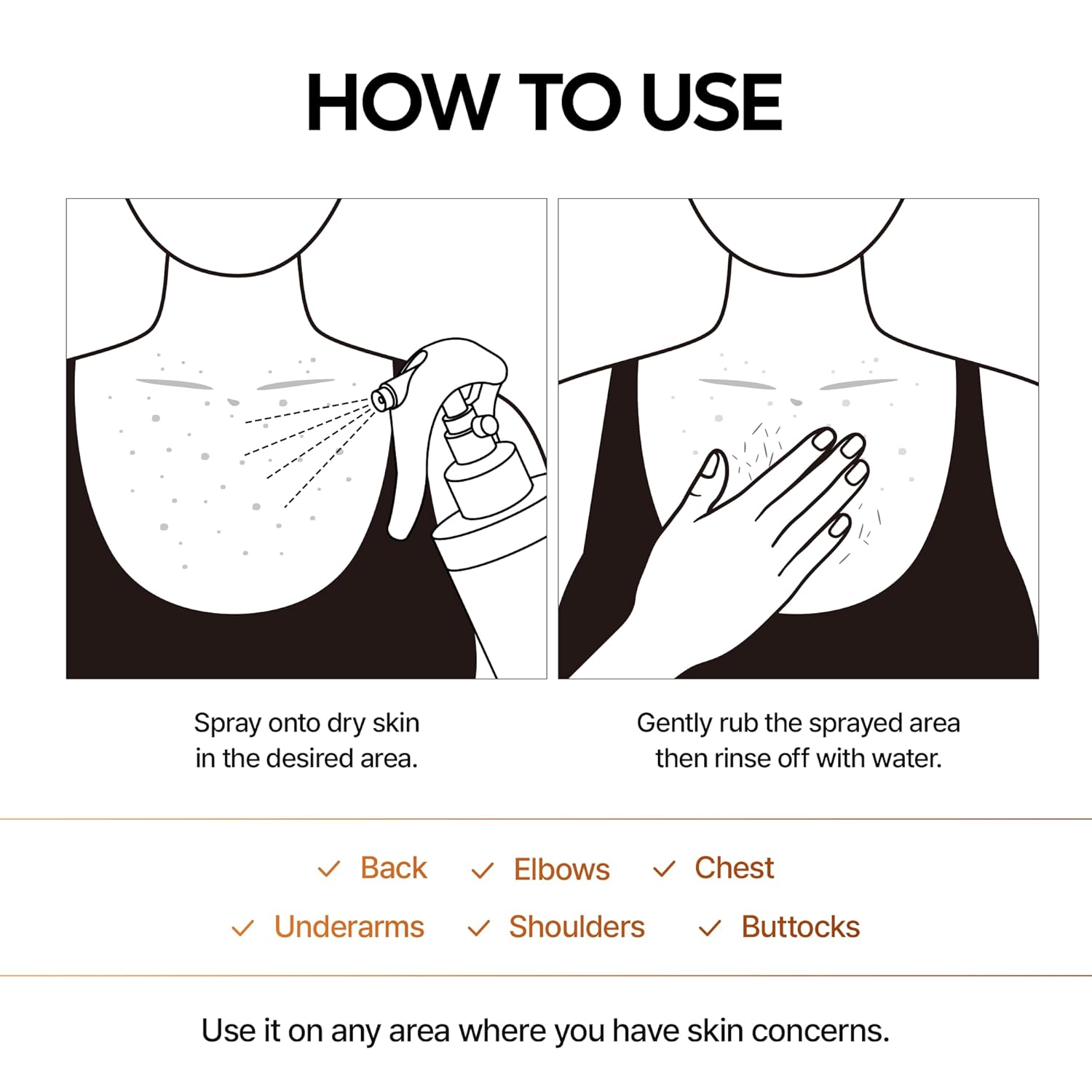 HOW TO USE

Spray onto dry skin in the desired area.

Gently rub the sprayed area then rinse off with water.

✓ Back ✓ Elbows ✓ Chest
✓ Underarms ✓ Shoulders ✓ Buttocks

Use it on any area where you have skin concerns.