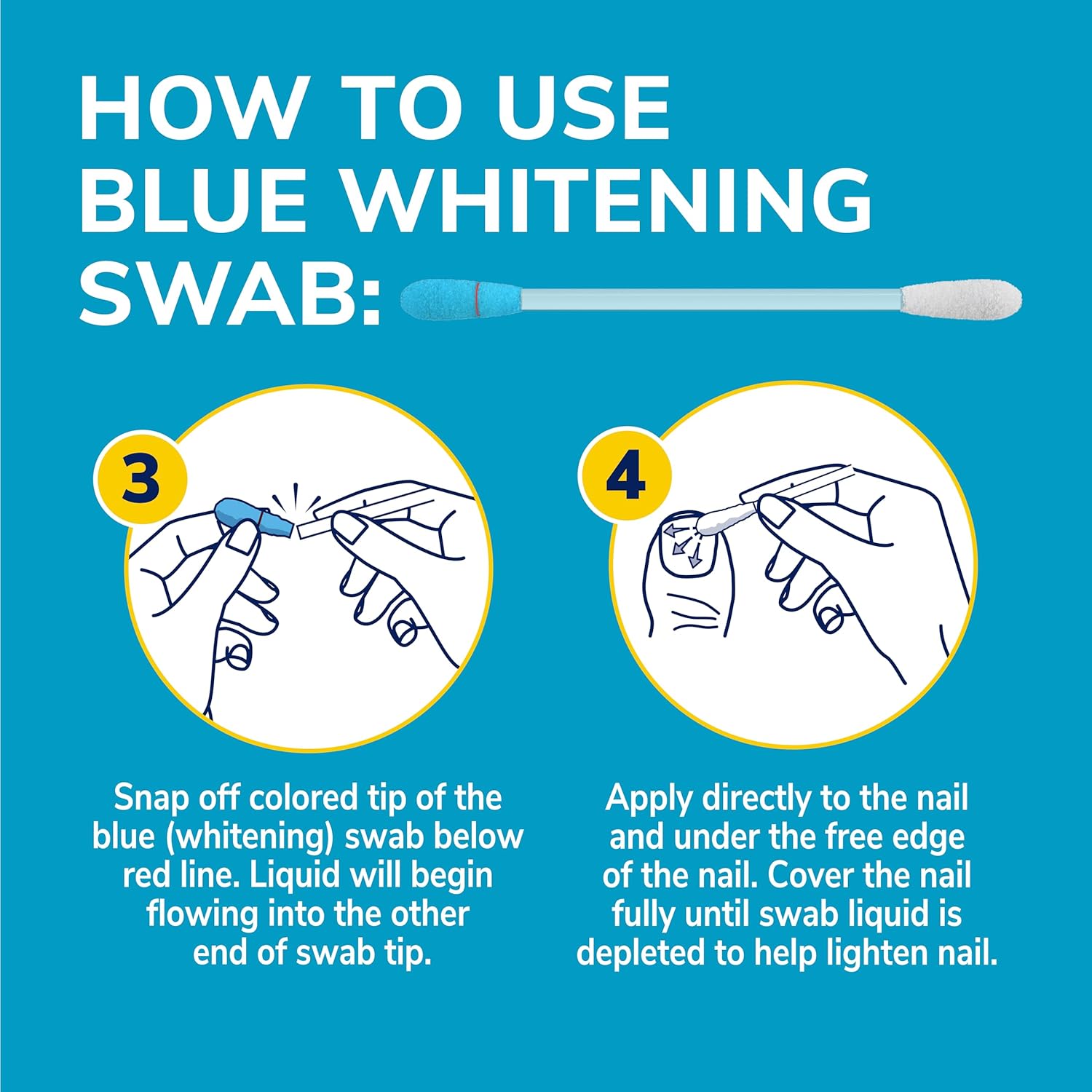 HOW TO USE BLUE WHITENING SWAB:

3

Snap off colored tip of the blue (whitening) swab below red line. Liquid will begin flowing into the other end of swab tip.

4

Apply directly to the nail and under the free edge of the nail. Cover the nail fully until swab liquid is depleted to help lighten nail.