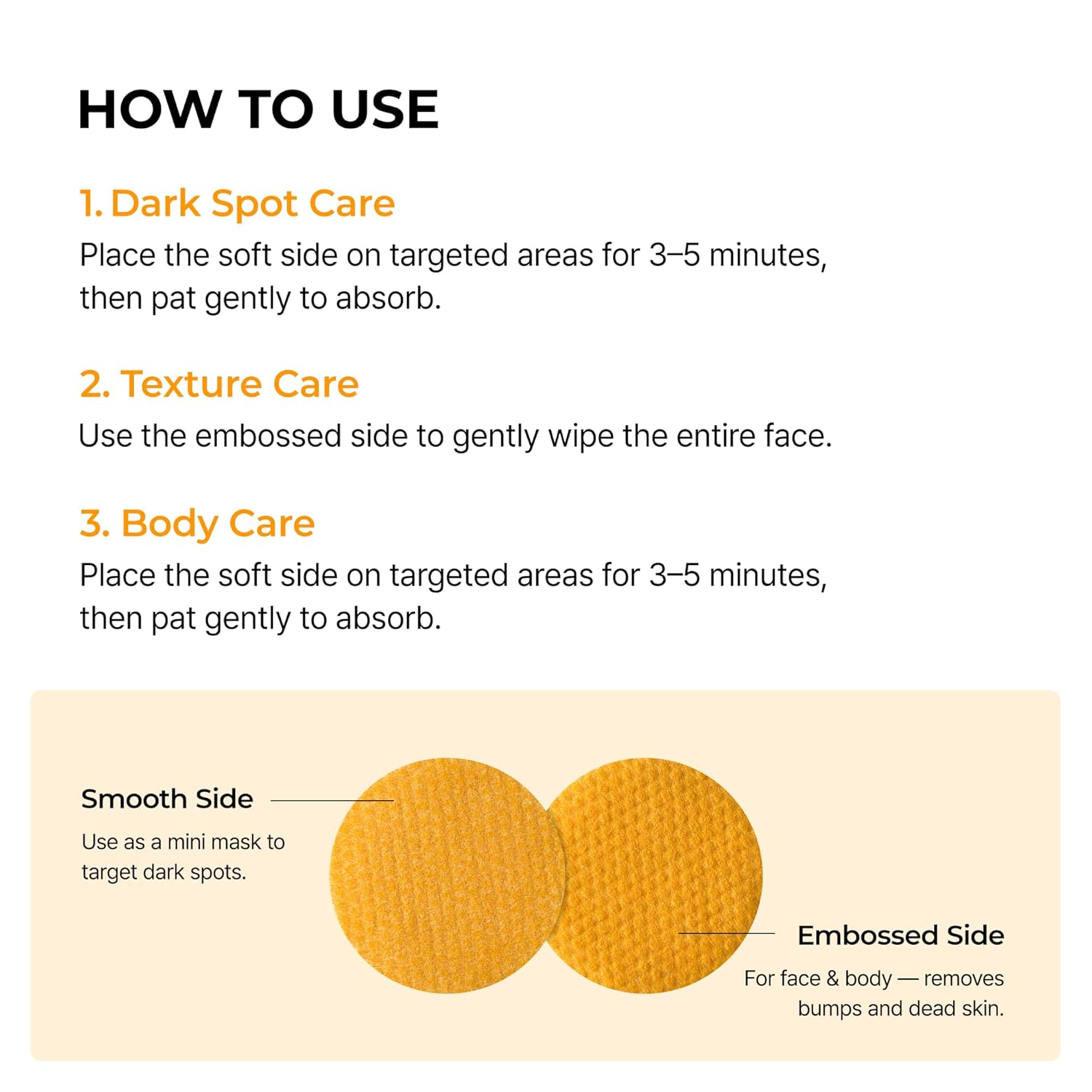 HOW TO USE

1. Dark Spot Care
Place the soft side on targeted areas for 3–5 minutes, then pat gently to absorb.

2. Texture Care
Use the embossed side to gently wipe the entire face.

3. Body Care
Place the soft side on targeted areas for 3–5 minutes, then pat gently to absorb.

Smooth Side
Use as a mini mask to target dark spots.

Embossed Side
For face & body — removes bumps and dead skin.