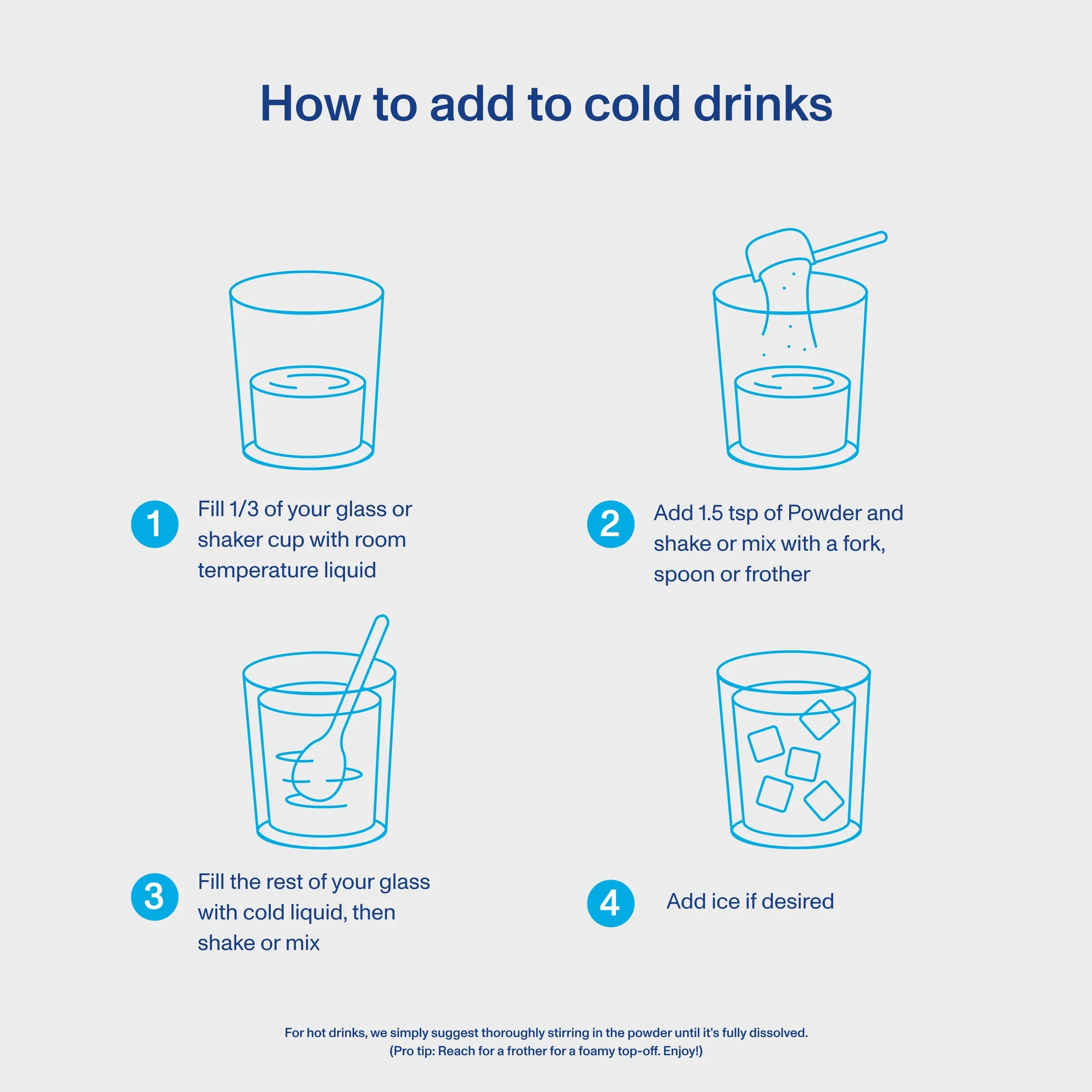 How to add to cold drinks

1 Fill 1/3 of your glass or shaker cup with room temperature liquid

2 Add 1.5 tsp of Powder and shake or mix with a fork, spoon or frother

3 Fill the rest of your glass with cold liquid, then shake or mix

4 Add ice if desired

For hot drinks, we simply suggest thoroughly stirring in the powder until it's fully dissolved.
(Pro tip: Reach for a frother for a foamy top-off. Enjoy!)